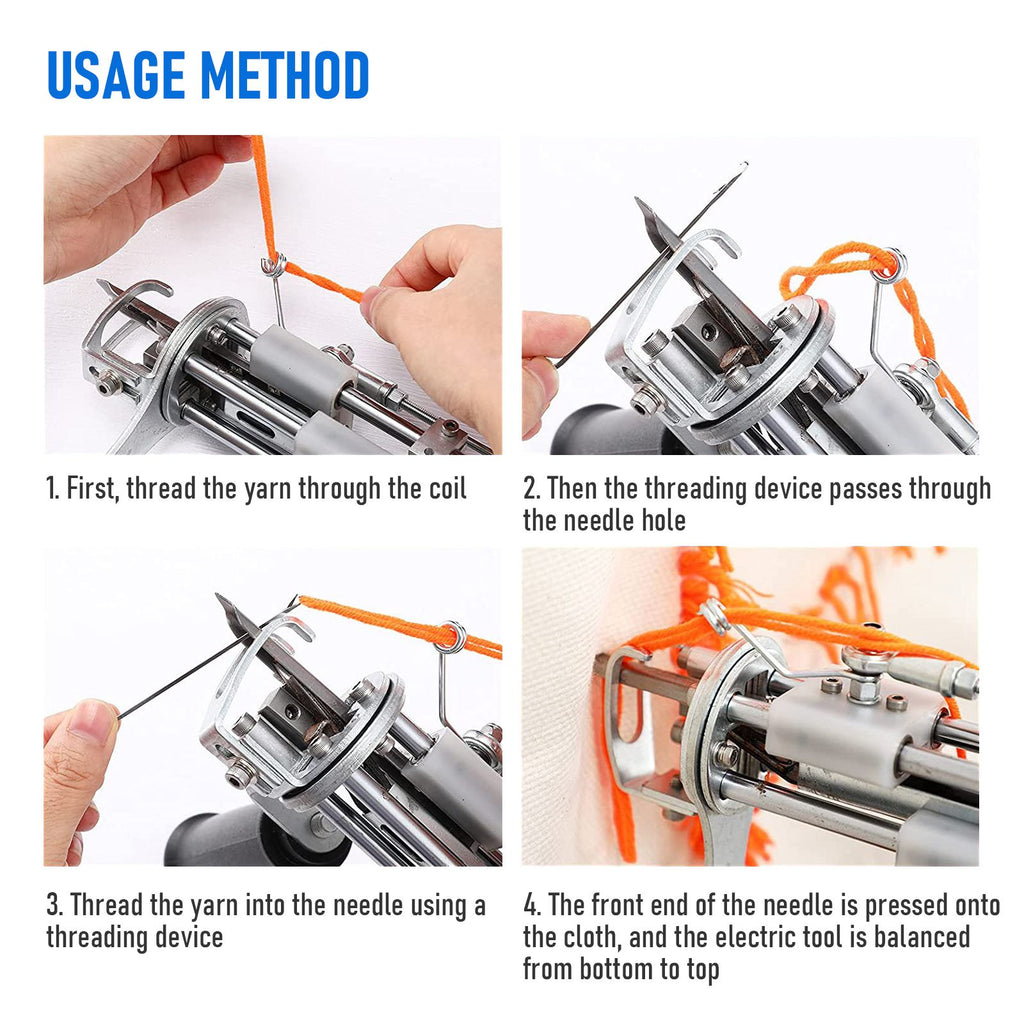 USAGE METHOD

1. First, thread the yarn through the coil

2. Then the threading device passes through the needle hole

3. Thread the yarn into the needle using a threading device

4. The front end of the needle is pressed onto the cloth, and the electric tool is balanced from bottom to top